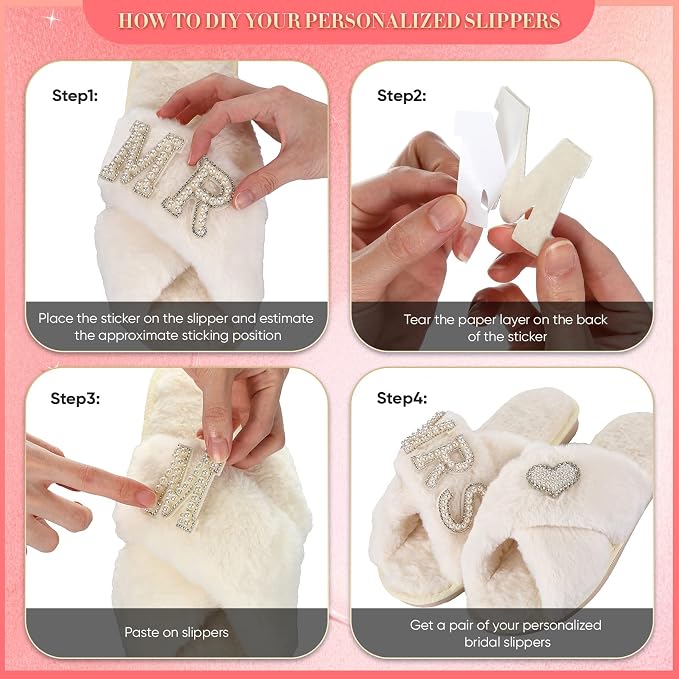 HOW TO DIY YOUR PERSONALIZED SLIPPERS

Step1:

Place the sticker on the slipper and estimate the approximate sticking position

Step2:

Tear the paper layer on the back of the sticker

Step3:

Paste on slippers

Step4:

Get a pair of your personalized bridal slippers