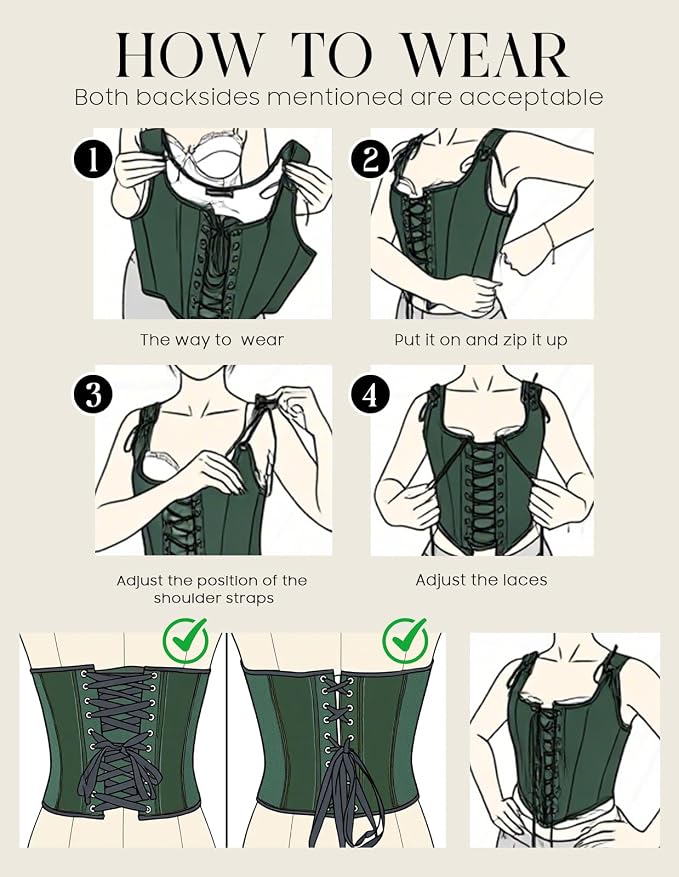 HOW TO WEAR
Both backsides mentioned are acceptable

1
The way to wear

2
Put it on and zip it up

3
Adjust the position of the shoulder straps

4
Adjust the laces